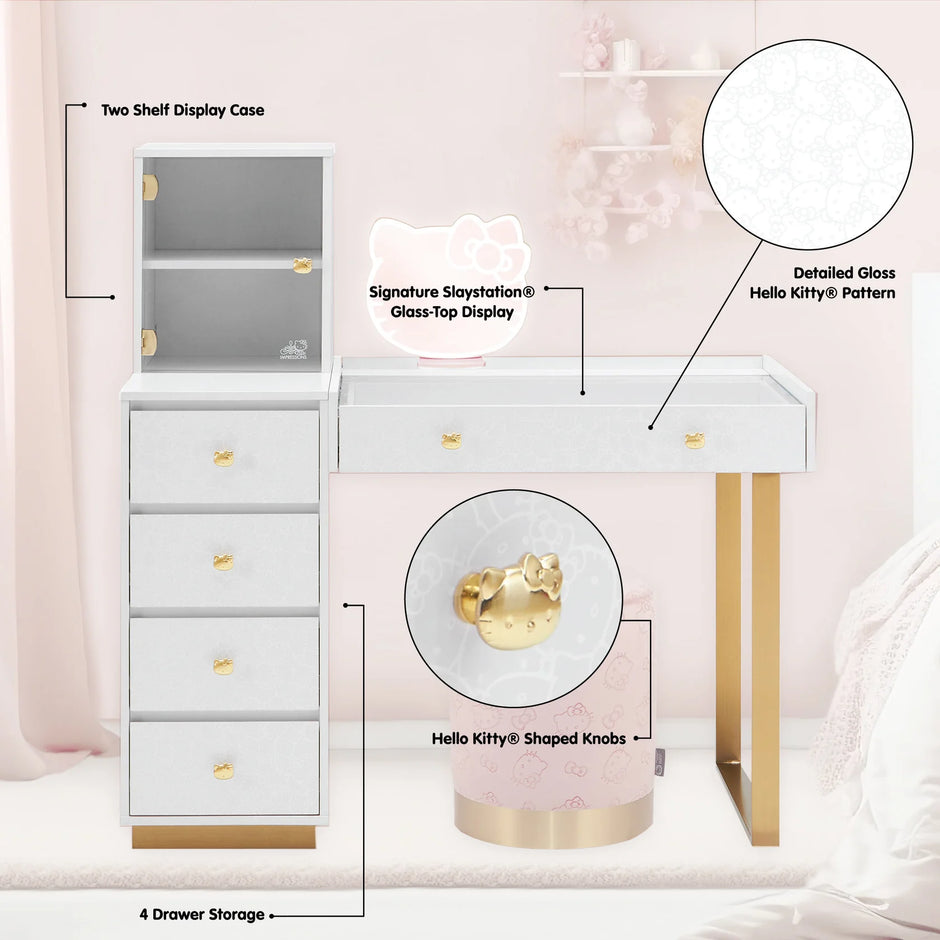 Two Shelf Display Case

Signature Slaystation® Glass-Top Display

Detailed Gloss Hello Kitty® Pattern

Hello Kitty® Shaped Knobs

4 Drawer Storage