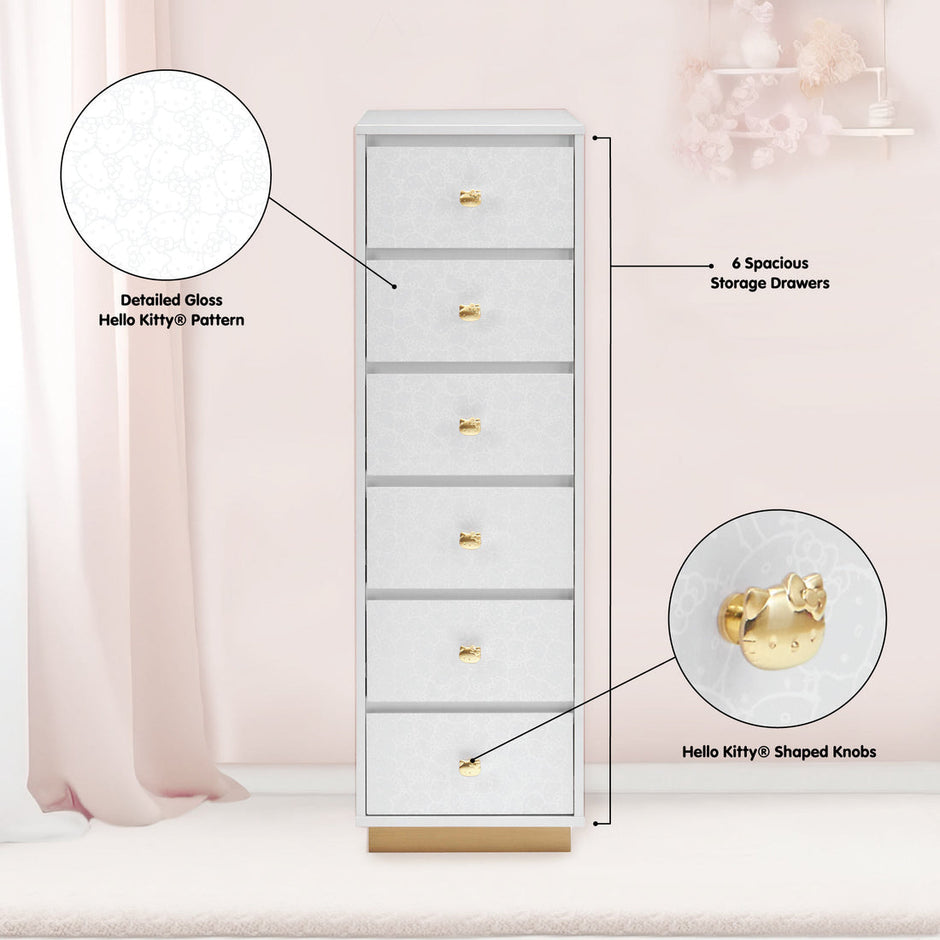 Detailed Gloss
Hello Kitty® Pattern

6 Spacious
Storage Drawers

Hello Kitty® Shaped Knobs